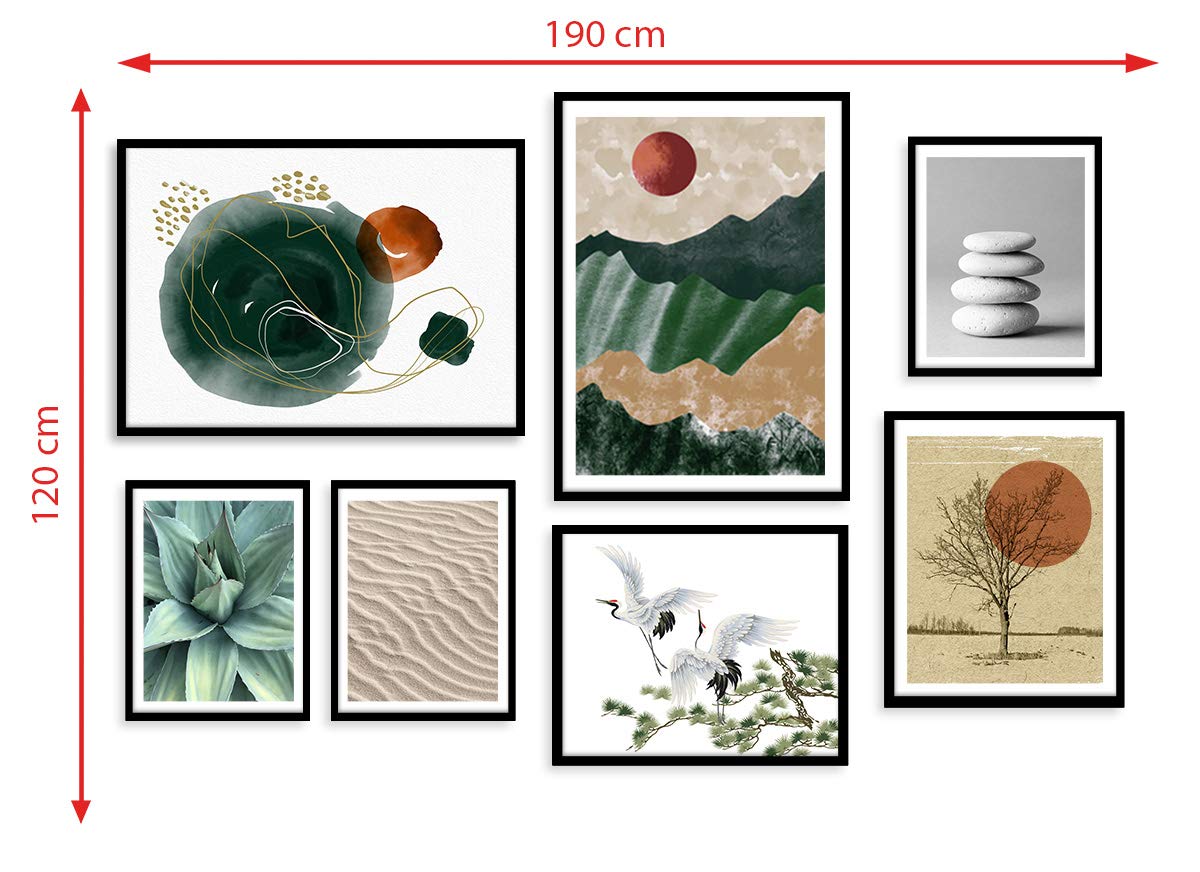 190 cm

120 cm